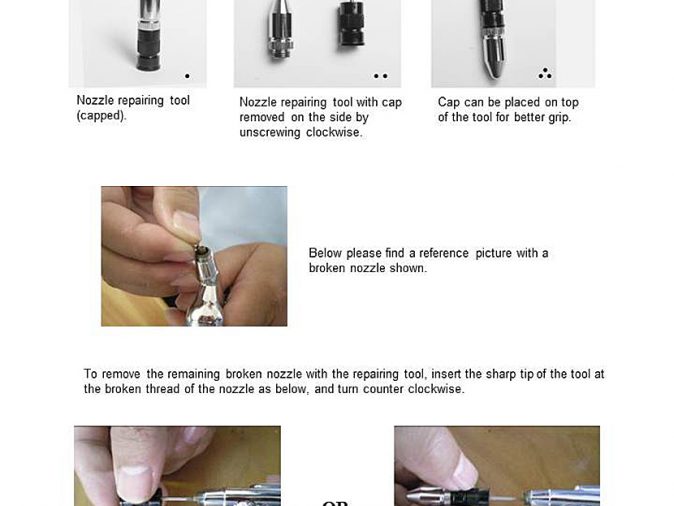 Nozzle repairing tool (capped).

Nozzle repairing tool with cap removed on the side by unscrewing clockwise.

Cap can be placed on top of the tool for better grip.

Below please find a reference picture with a broken nozzle shown.

To remove the remaining broken nozzle with the repairing tool, insert the sharp tip of the tool at the broken thread of the nozzle as below, and turn counter clockwise.

OR