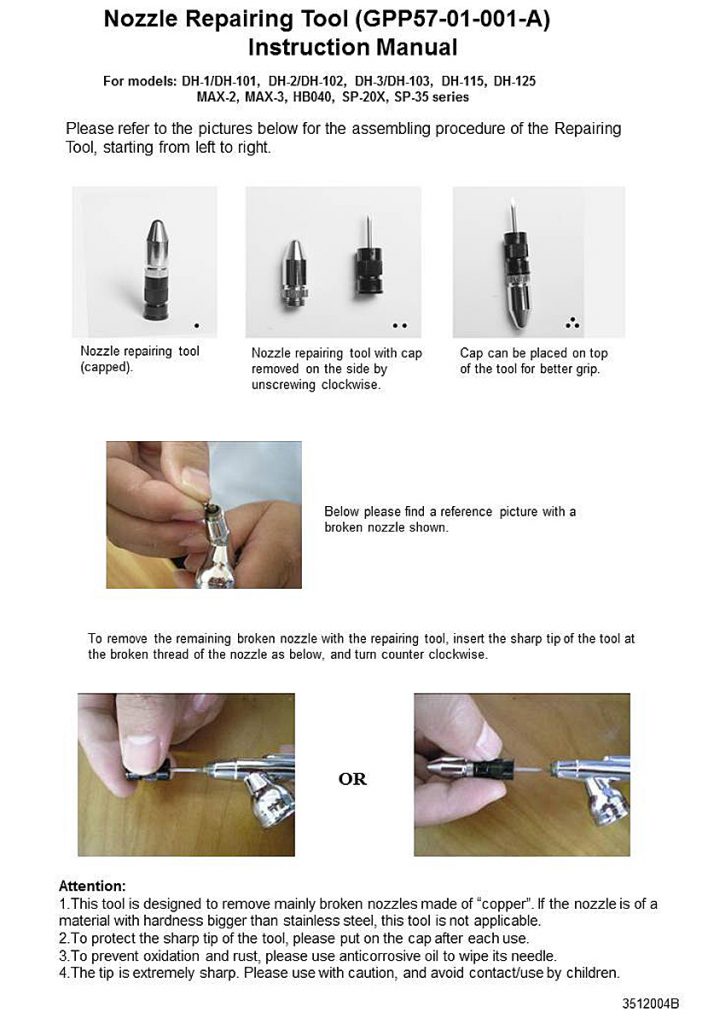 Nozzle Repairing Tool (GPP57-01-001-A)
Instruction Manual

For models: DH-1/DH-101, DH-2/DH-102, DH-3/DH-103, DH-115, DH-125 MAX-2, MAX-3, HB040, SP-20X, SP-35 series

Please refer to the pictures below for the assembling procedure of the Repairing Tool, starting from left to right.

Nozzle repairing tool (capped).

Nozzle repairing tool with cap removed on the side by unscrewing clockwise.

Cap can be placed on top of the tool for better grip.

Below please find a reference picture with a broken nozzle shown.

To remove the remaining broken nozzle with the repairing tool, insert the sharp tip of the tool at the broken thread of the nozzle as below, and turn counter clockwise.

OR

Attention:
1.This tool is designed to remove mainly broken nozzles made of "copper". If the nozzle is of a material with hardness bigger than stainless steel, this tool is not applicable.
2.To protect the sharp tip of the tool, please put on the cap after each use.
3.To prevent oxidation and rust, please use anticorrosive oil to wipe its needle.
4.The tip is extremely sharp. Please use with caution, and avoid contact/use by children.

3512004B