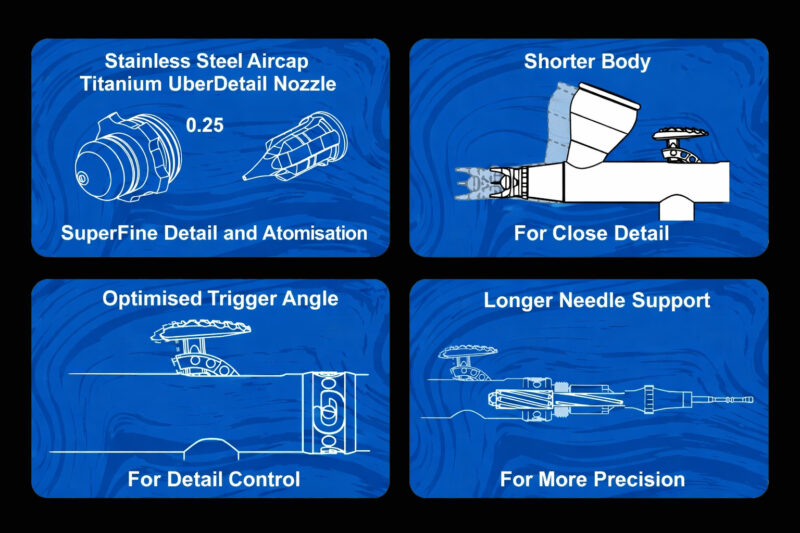 Stainless Steel Aircap
Titanium UberDetail Nozzle

0.25

SuperFine Detail and Atomisation

Shorter Body

For Close Detail

Optimised Trigger Angle

For Detail Control

Longer Needle Support

For More Precision