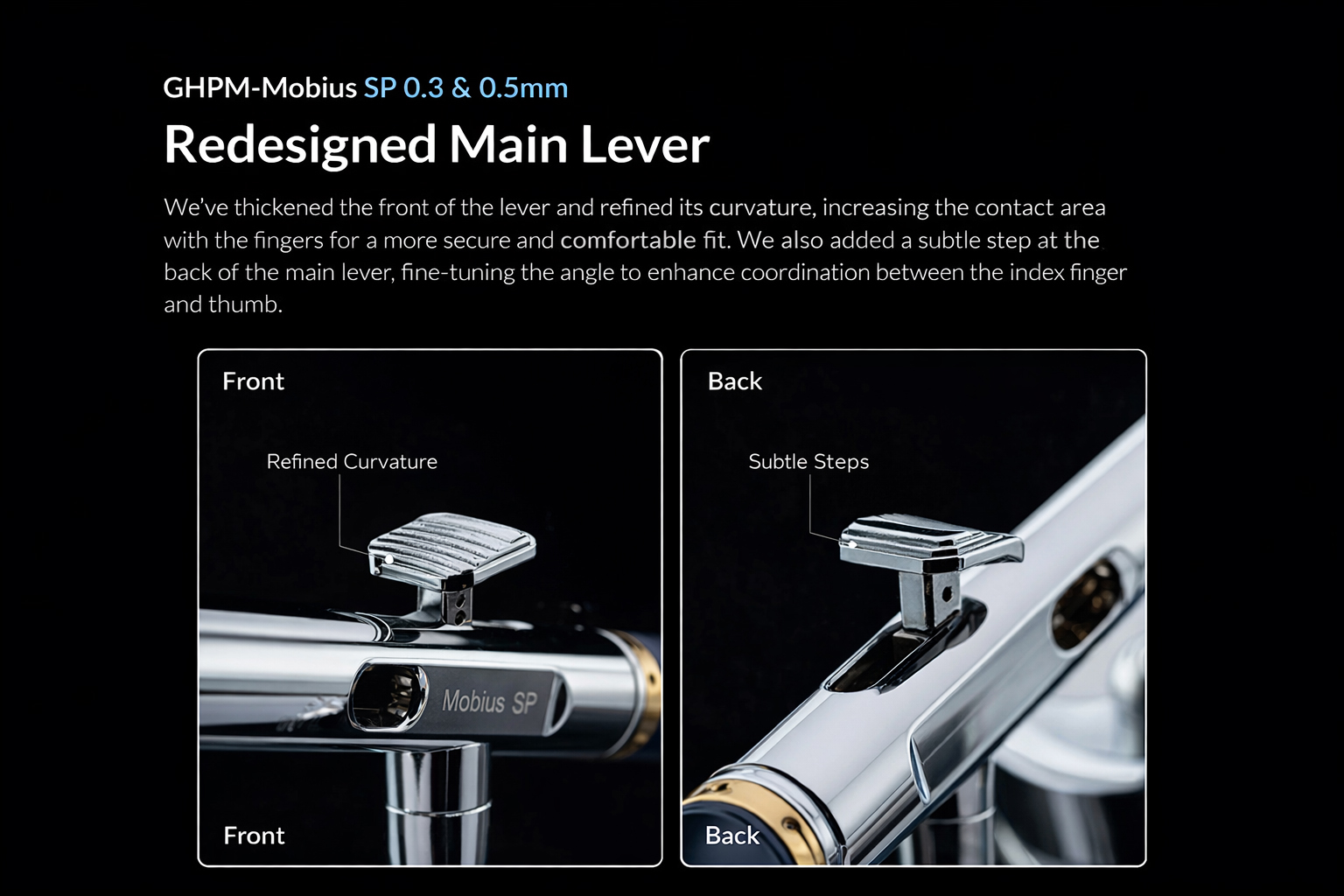 GHPM-Mobius SP 0.3 & 0.5mm

Redesigned Main Lever

We've thickened the front of the lever and refined its curvature, increasing the contact area with the fingers for a more secure and comfortable fit. We also added a subtle step at the back of the main lever, fine-tuning the angle to enhance coordination between the index finger and thumb.

Front

Refined Curvature

Mobius SP

Front

Back

Subtle Steps

Back