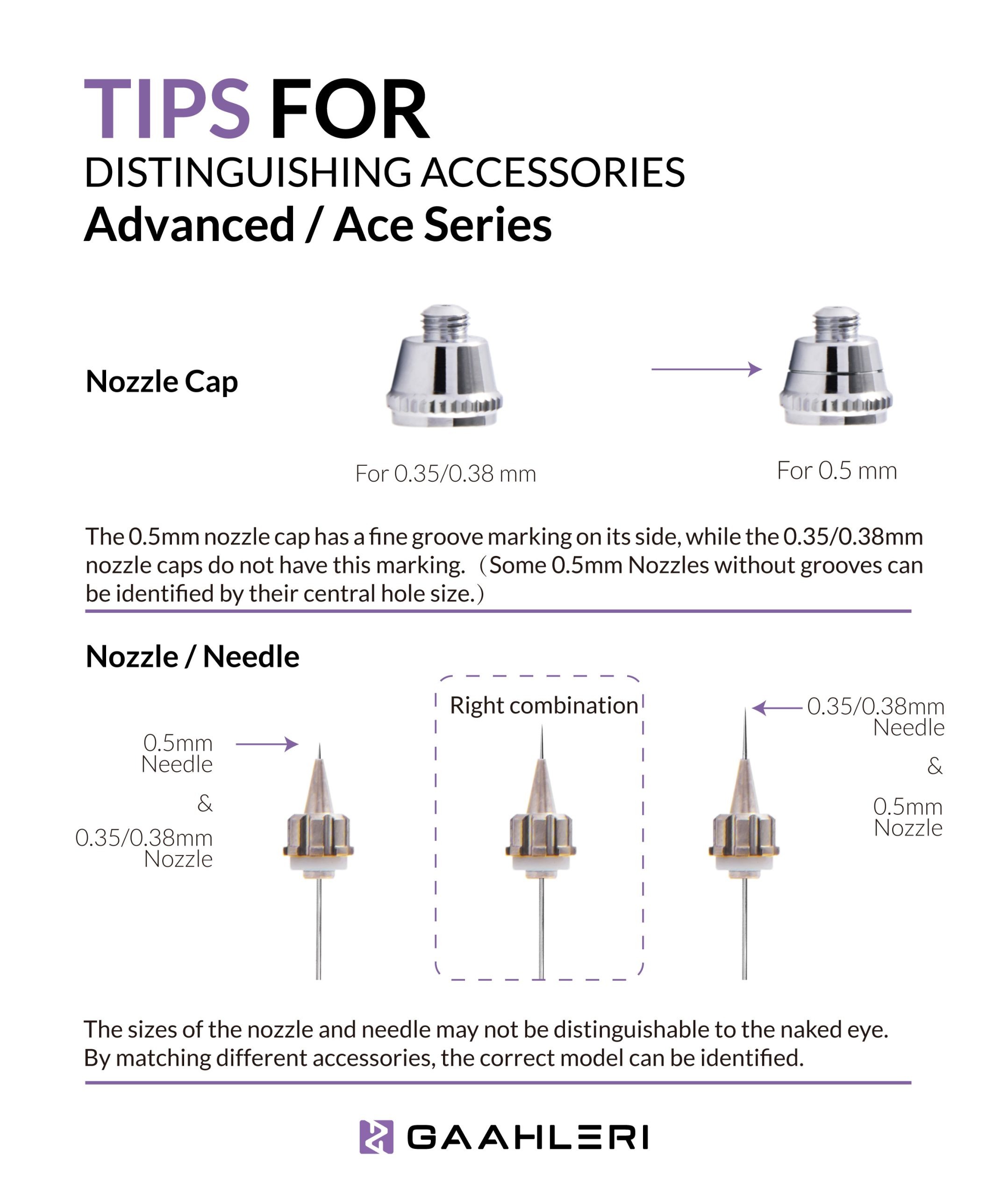 TIPS FOR
DISTINGUISHING ACCESSORIES
Advanced / Ace Series

Nozzle Cap

For 0.35/0.38 mm

For 0.5 mm

The 0.5mm nozzle cap has a fine groove marking on its side, while the 0.35/0.38mm nozzle caps do not have this marking. （Some 0.5mm Nozzles without grooves can be identified by their central hole size.）

Nozzle / Needle

0.5mm Needle

&

0.35/0.38mm Nozzle

Right combination

0.35/0.38mm Needle

&

0.5mm Nozzle

The sizes of the nozzle and needle may not be distinguishable to the naked eye. By matching different accessories, the correct model can be identified.

GAAHLERI