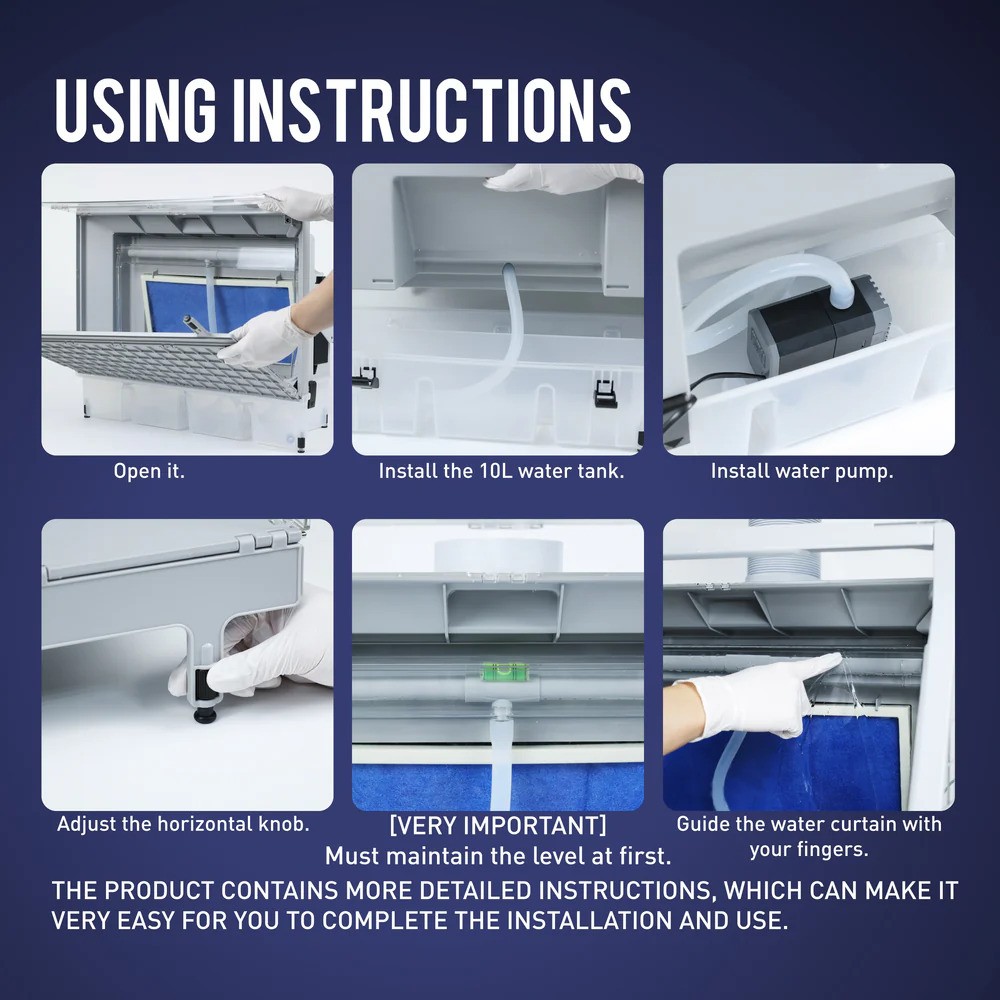 USING INSTRUCTIONS

Open it.

Install the 10L water tank.

Install water pump.

Adjust the horizontal knob.

[VERY IMPORTANT]
Must maintain the level at first.

Guide the water curtain with your fingers.

THE PRODUCT CONTAINS MORE DETAILED INSTRUCTIONS, WHICH CAN MAKE IT VERY EASY FOR YOU TO COMPLETE THE INSTALLATION AND USE.