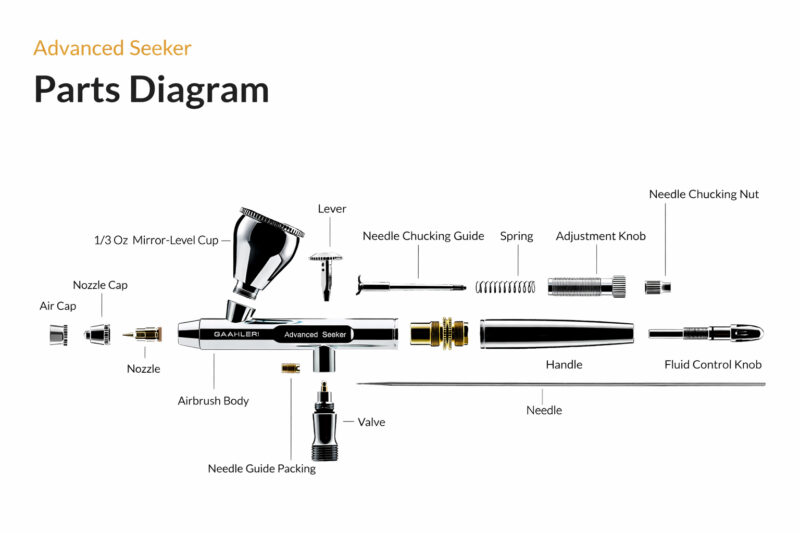 Advanced Seeker

Parts Diagram

Needle Chucking Nut

Lever

1/3 Oz Mirror-Level Cup

Needle Chucking Guide

Spring

Adjustment Knob

Nozzle Cap

Air Cap

GAAHLERI

Advanced Seeker

Nozzle

Handle

Fluid Control Knob

Airbrush Body

Needle

Valve

Needle Guide Packing